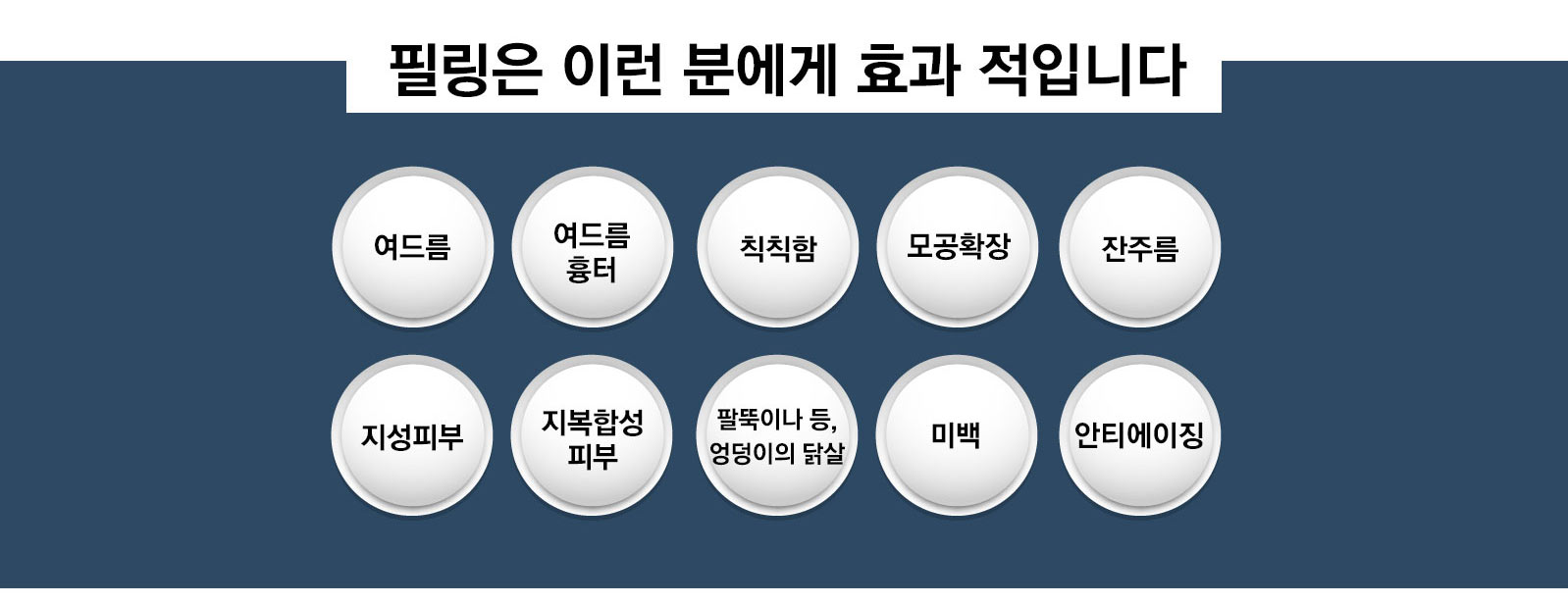 필링은 이런 분에게 효과 적입니다

여드름

여드름
흉터

칙칙함

모공확장

잔주름

지성피부

지복합성
피부

팔뚝이나 등,
엉덩이의 닭살

미백

안티에이징